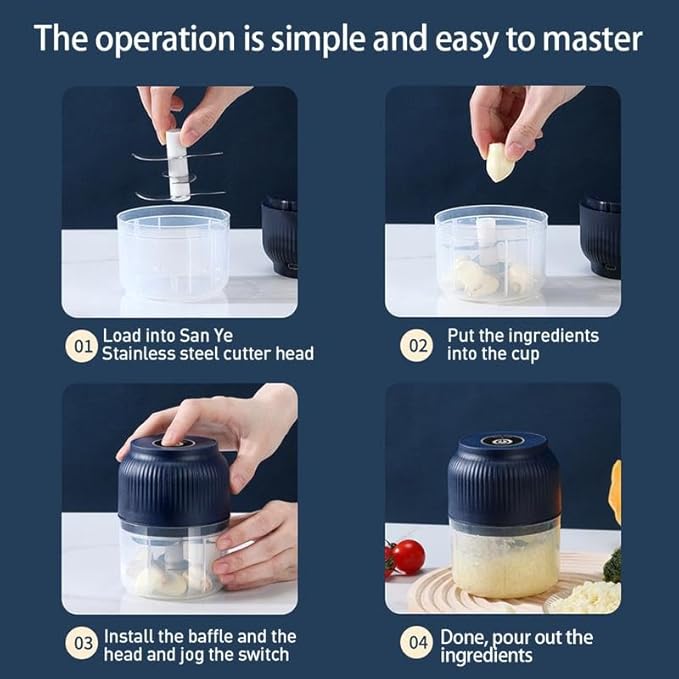 The operation is simple and easy to master

01 Load into San Ye Stainless steel cutter head

02 Put the ingredients into the cup

03 Install the baffle and the head and jog the switch

04 Done, pour out the ingredients