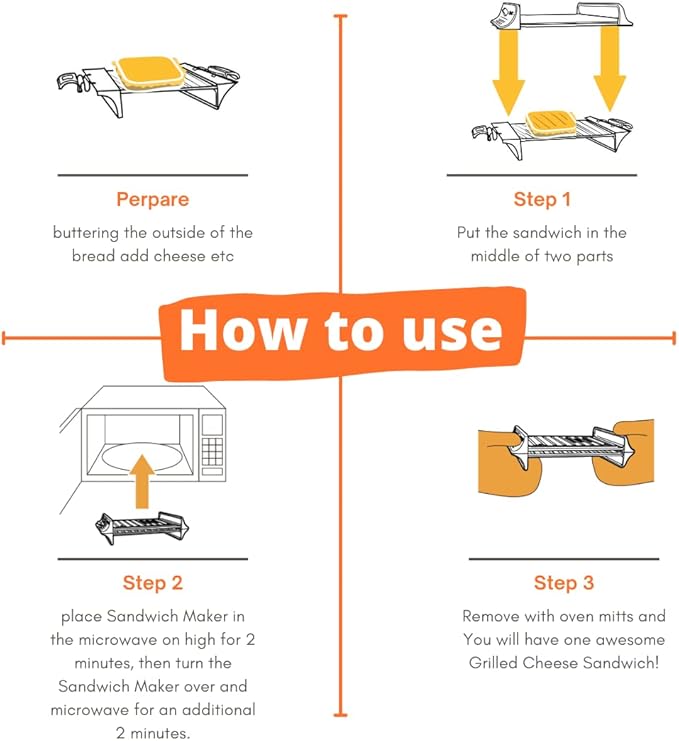 Perpare

buttering the outside of the bread add cheese etc

Step 1

Put the sandwich in the middle of two parts

How to use

Step 2

place Sandwich Maker in the microwave on high for 2 minutes, then turn the Sandwich Maker over and microwave for an additional 2 minutes.

Step 3

Remove with oven mitts and You will have one awesome Grilled Cheese Sandwich!