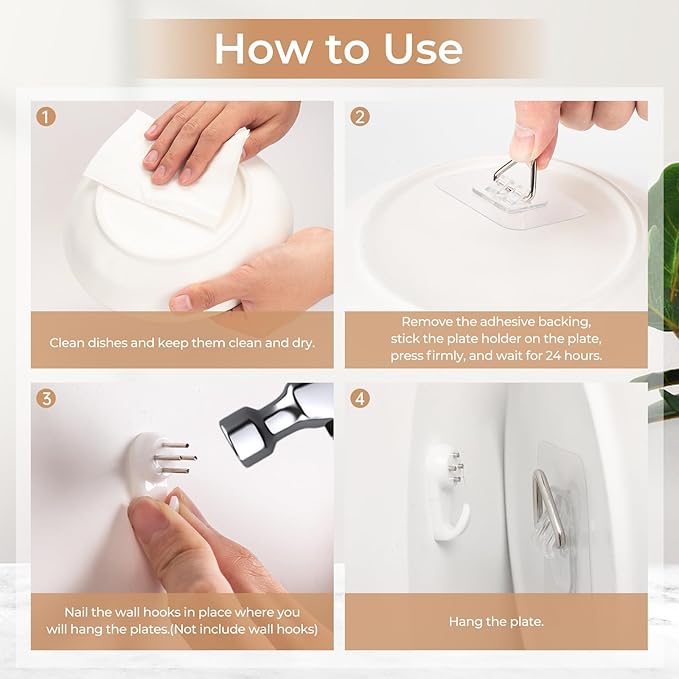 How to Use

1

Clean dishes and keep them clean and dry.

2

Remove the adhesive backing, stick the plate holder on the plate, press firmly, and wait for 24 hours.

3

Nail the wall hooks in place where you will hang the plates.(Not include wall hooks)

4

Hang the plate.