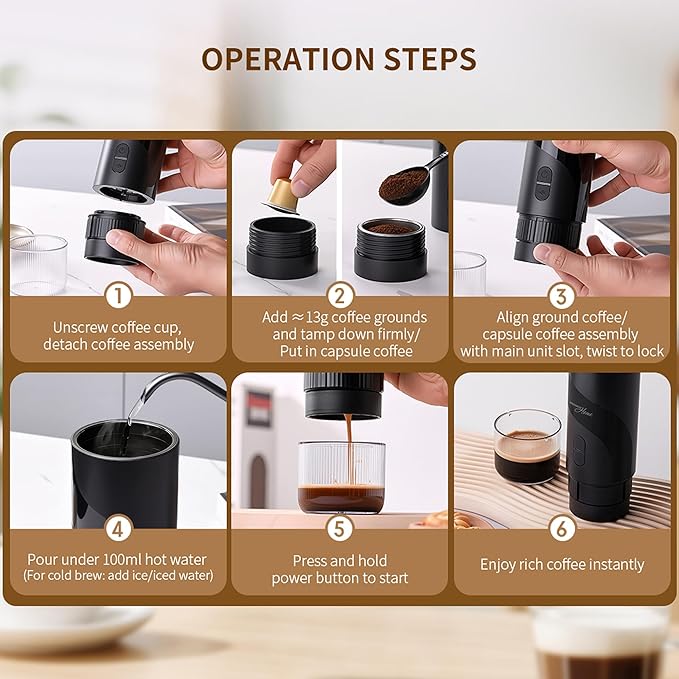 OPERATION STEPS

1
Unscrew coffee cup, detach coffee assembly

2
Add ≈13g coffee grounds and tamp down firmly/ Put in capsule coffee

3
Align ground coffee/ capsule coffee assembly with main unit slot, twist to lock

4
Pour under 100ml hot water
(For cold brew: add ice/iced water)

5
Press and hold power button to start

6
Enjoy rich coffee instantly