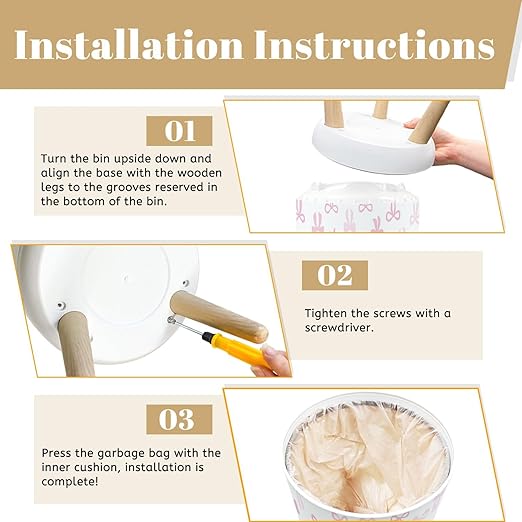 Installation Instructions

01

Turn the bin upside down and align the base with the wooden legs to the grooves reserved in the bottom of the bin.

02

Tighten the screws with a screwdriver.

03

Press the garbage bag with the inner cushion, installation is complete!