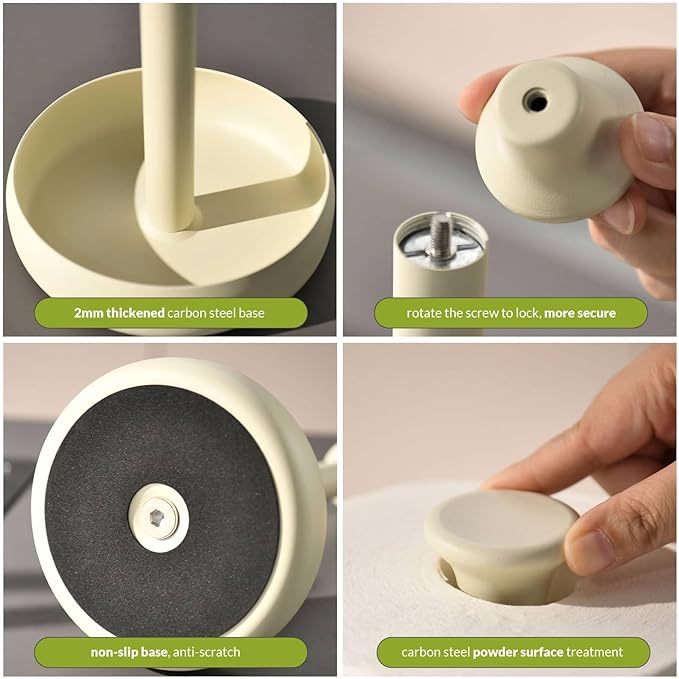 2mm thickened carbon steel base

rotate the screw to lock, more secure

non-slip base, anti-scratch

carbon steel powder surface treatment