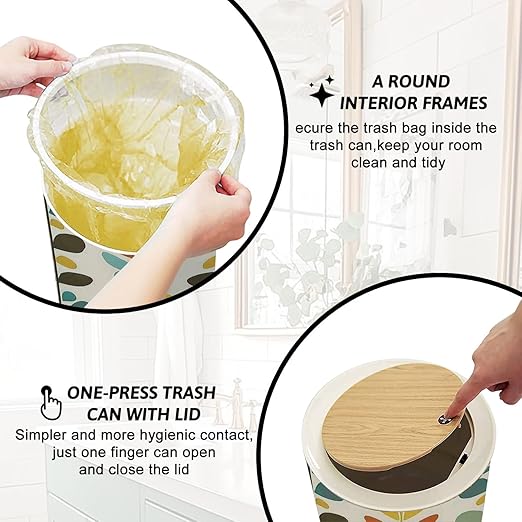 A ROUND INTERIOR FRAMES

ecure the trash bag inside the trash can,keep your room clean and tidy

ONE-PRESS TRASH CAN WITH LID

Simpler and more hygienic contact, just one finger can open and close the lid