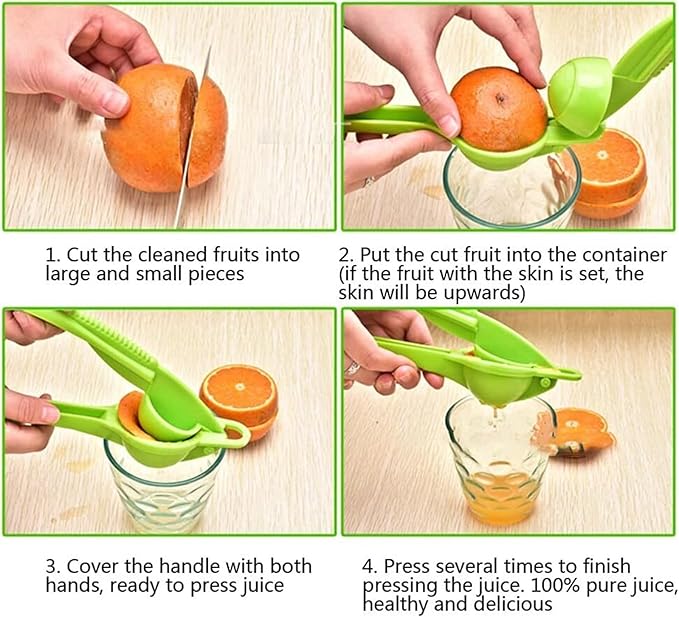 1. Cut the cleaned fruits into large and small pieces

2. Put the cut fruit into the container (if the fruit with the skin is set, the skin will be upwards)

3. Cover the handle with both hands, ready to press juice

4. Press several times to finish pressing the juice. 100% pure juice, healthy and delicious