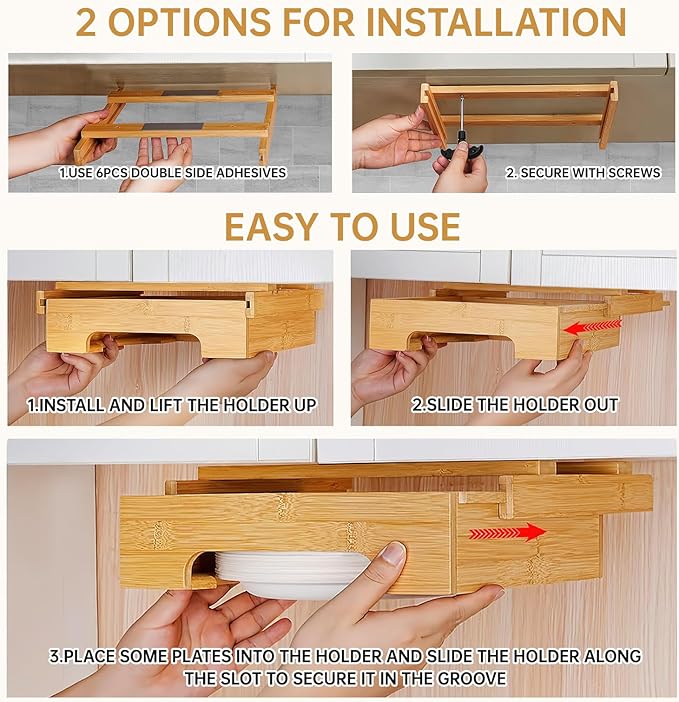 2 OPTIONS FOR INSTALLATION

1.USE 6PCS DOUBLE SIDE ADHESIVES

2. SECURE WITH SCREWS

EASY TO USE

1.INSTALL AND LIFT THE HOLDER UP

2.SLIDE THE HOLDER OUT

3.PLACE SOME PLATES INTO THE HOLDER AND SLIDE THE HOLDER ALONG THE SLOT TO SECURE IT IN THE GROOVE