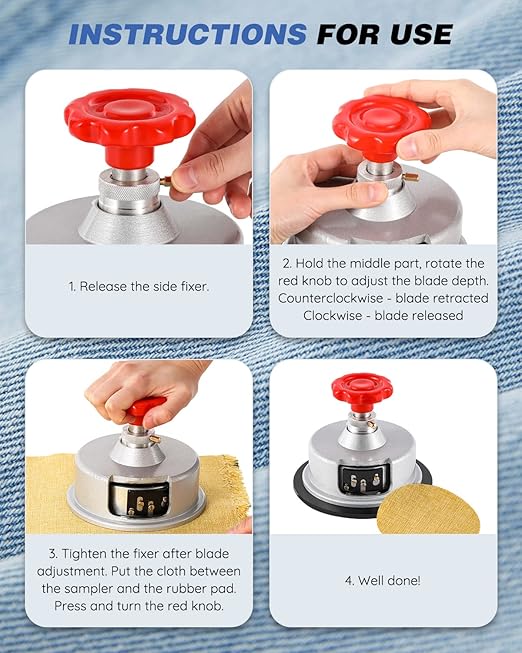 INSTRUCTIONS FOR USE

1. Release the side fixer.

2. Hold the middle part, rotate the red knob to adjust the blade depth. Counterclockwise - blade retracted Clockwise - blade released

3. Tighten the fixer after blade adjustment. Put the cloth between the sampler and the rubber pad. Press and turn the red knob.

4. Well done!