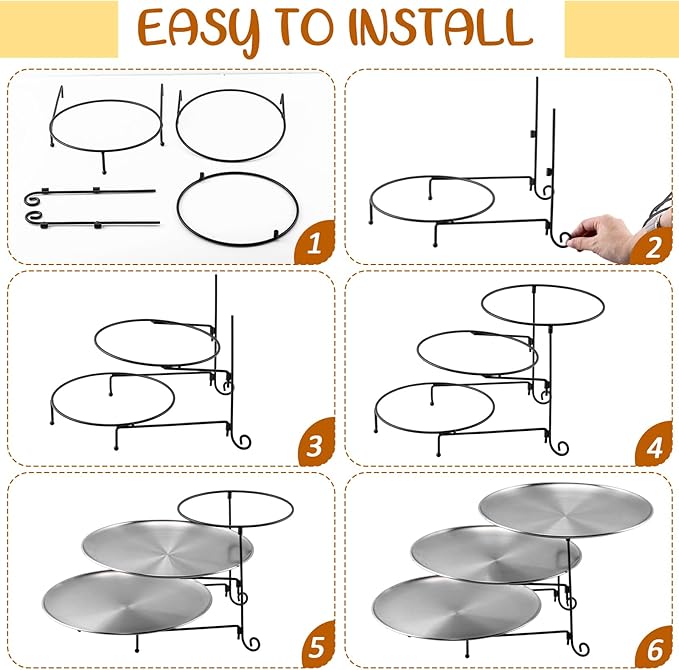 EASY TO INSTALL

1

2

3

4

5

6