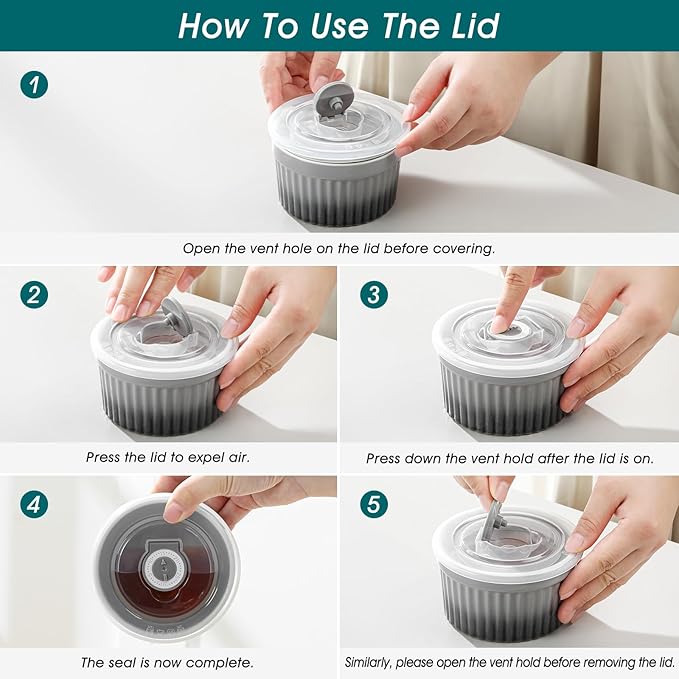 How To Use The Lid

1

Open the vent hole on the lid before covering.

2

Press the lid to expel air.

3

Press down the vent hold after the lid is on.

4

The seal is now complete.

5

Similarly, please open the vent hold before removing the lid.