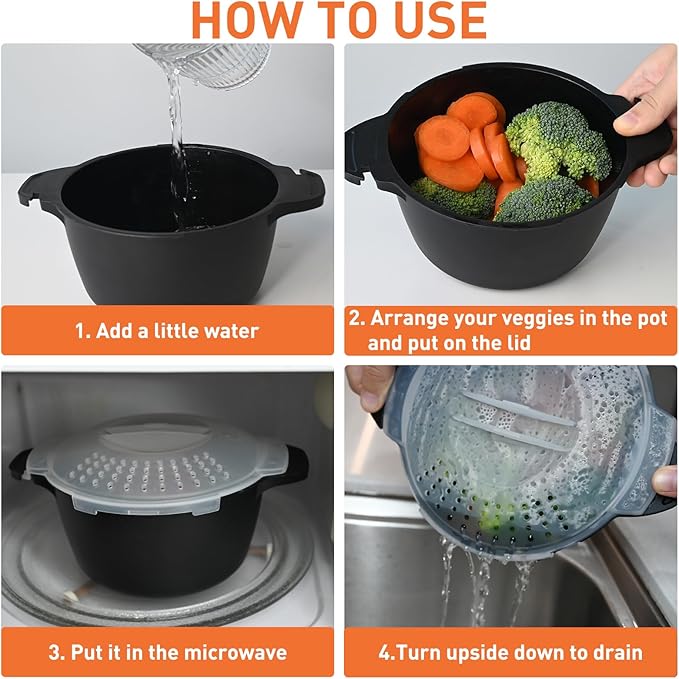 HOW TO USE

1. Add a little water

2. Arrange your veggies in the pot and put on the lid

3. Put it in the microwave

4.Turn upside down to drain