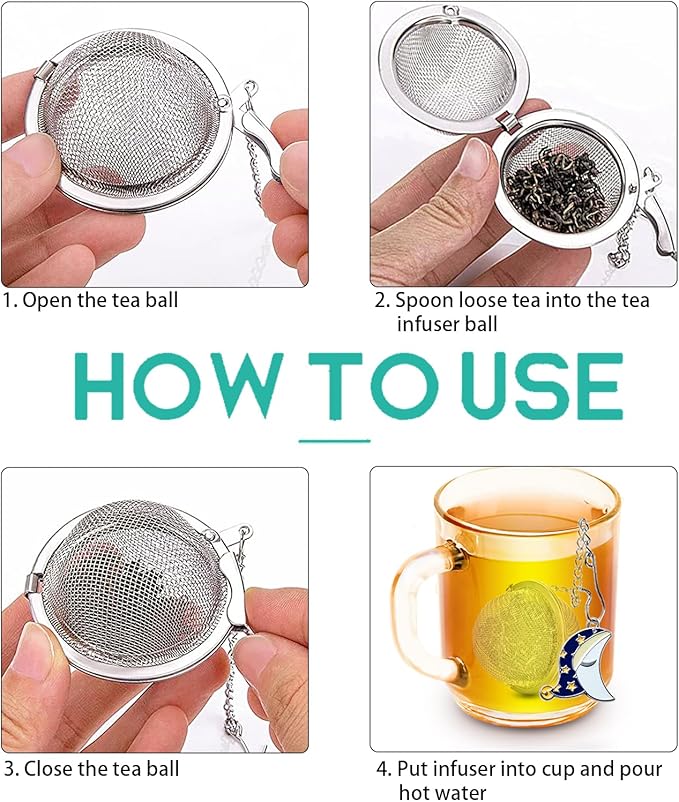 1. Open the tea ball

2. Spoon loose tea into the tea infuser ball

HOW TO USE

3. Close the tea ball

4. Put infuser into cup and pour hot water