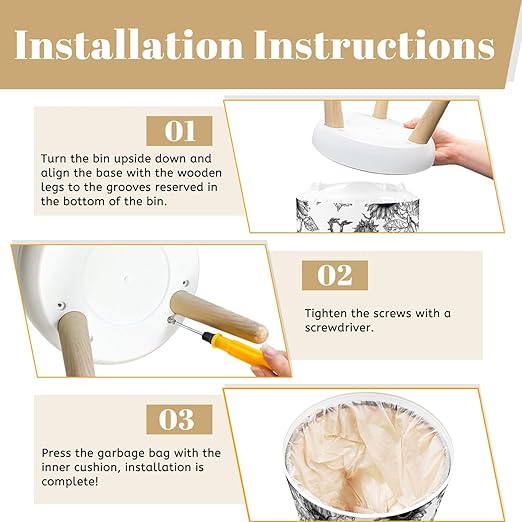 Installation Instructions

01

Turn the bin upside down and align the base with the wooden legs to the grooves reserved in the bottom of the bin.

02

Tighten the screws with a screwdriver.

03

Press the garbage bag with the inner cushion, installation is complete!