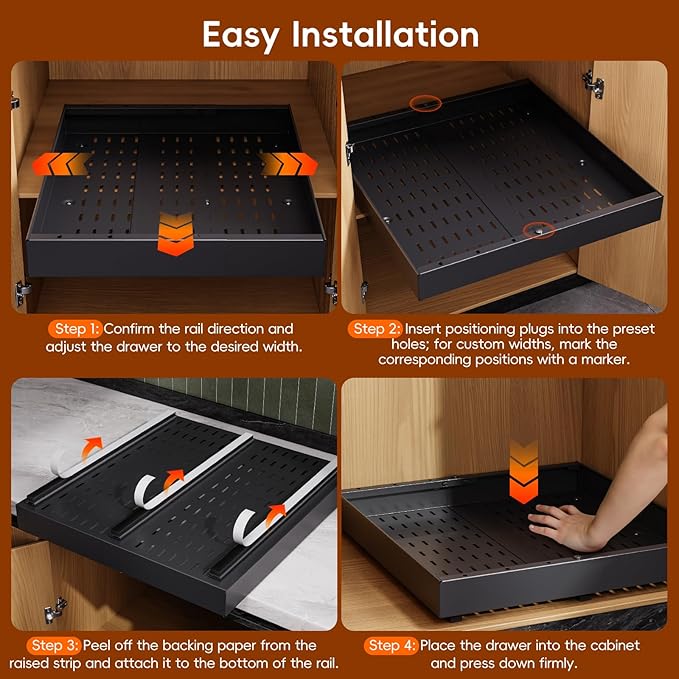 Easy Installation

Step 1: Confirm the rail direction and adjust the drawer to the desired width.

Step 2: Insert positioning plugs into the preset holes; for custom widths, mark the corresponding positions with a marker.

Step 3: Peel off the backing paper from the raised strip and attach it to the bottom of the rail.

Step 4: Place the drawer into the cabinet and press down firmly.