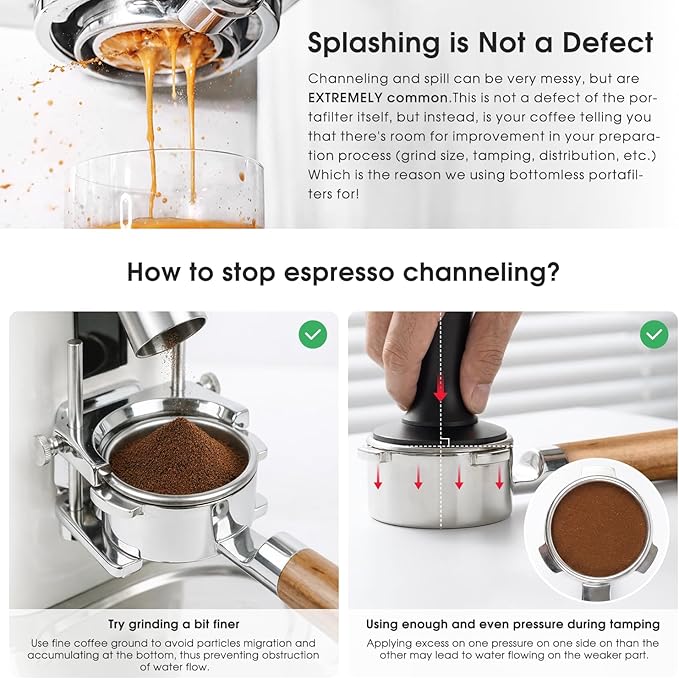 Splashing is Not a Defect

Channeling and spill can be very messy, but are EXTREMELY common.This is not a defect of the portafilter itself, but instead, is your coffee telling you that there's room for improvement in your preparation process (grind size, tamping, distribution, etc.) Which is the reason we using bottomless portafilters for!

How to stop espresso channeling?

Try grinding a bit finer

Use fine coffee ground to avoid particles migration and accumulating at the bottom, thus preventing obstruction of water flow.

Using enough and even pressure during tamping

Applying excess on one pressure on one side on than the other may lead to water flowing on the weaker part.