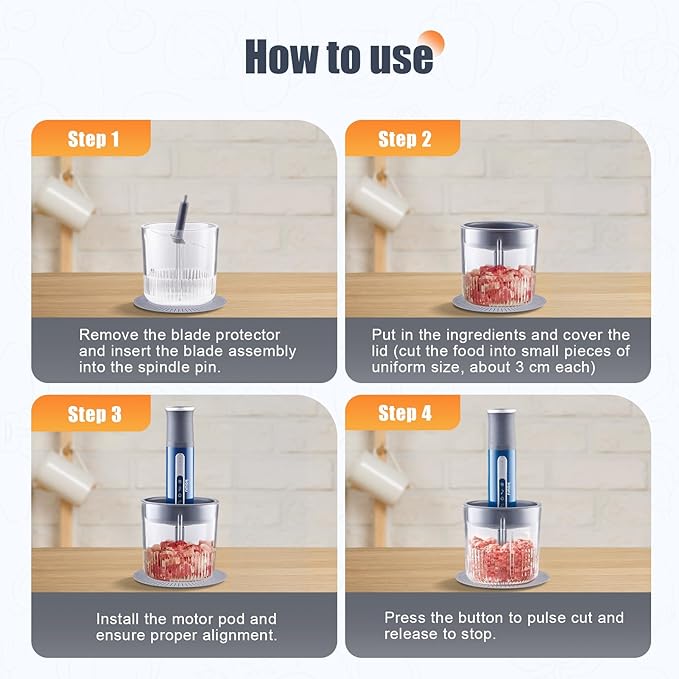 How to use

Step 1

Remove the blade protector and insert the blade assembly into the spindle pin.

Step 2

Put in the ingredients and cover the lid (cut the food into small pieces of uniform size, about 3 cm each)

Step 3

Install the motor pod and ensure proper alignment.

Step 4

Press the button to pulse cut and release to stop.