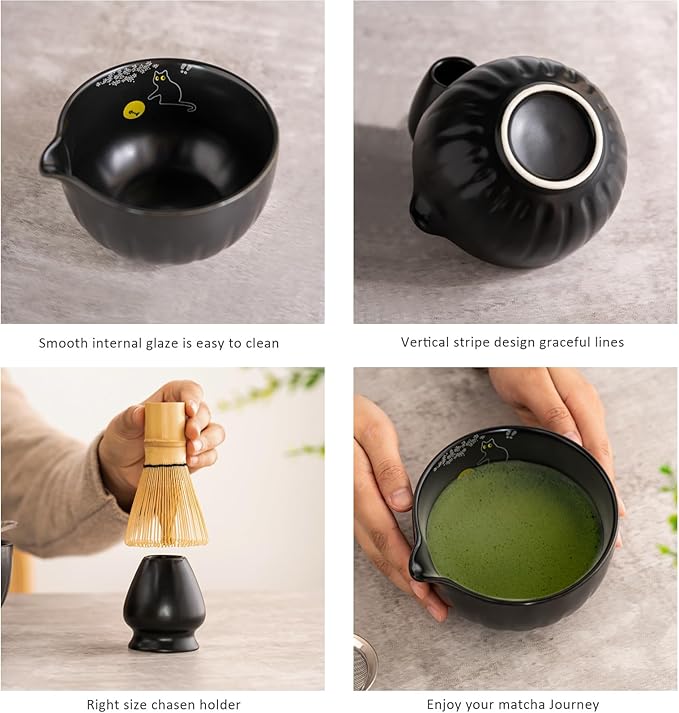 Smooth internal glaze is easy to clean

Vertical stripe design graceful lines

Right size chasen holder

Enjoy your matcha Journey