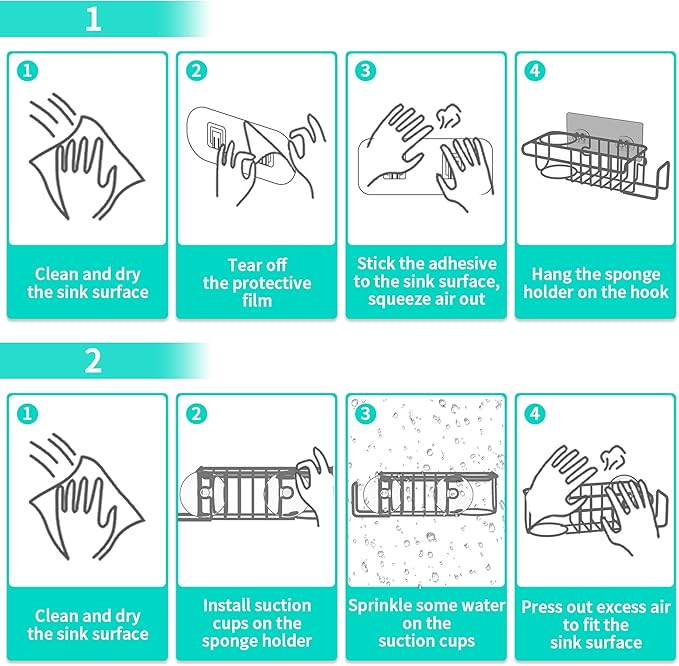 1

1
Clean and dry the sink surface

2
Tear off the protective film

3
Stick the adhesive to the sink surface, squeeze air out

4
Hang the sponge holder on the hook

2

1
Clean and dry the sink surface

2
Install suction cups on the sponge holder

3
Sprinkle some water on the suction cups

4
Press out excess air to fit the sink surface