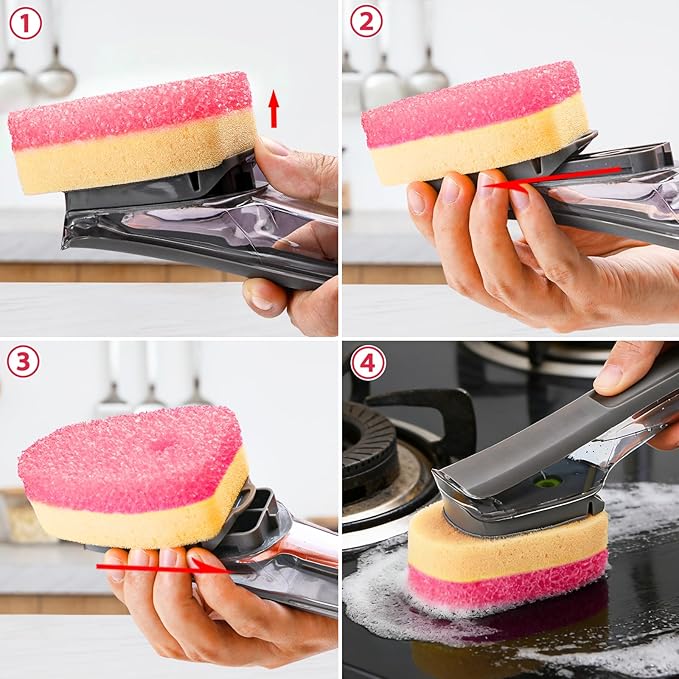 1

2

3

4