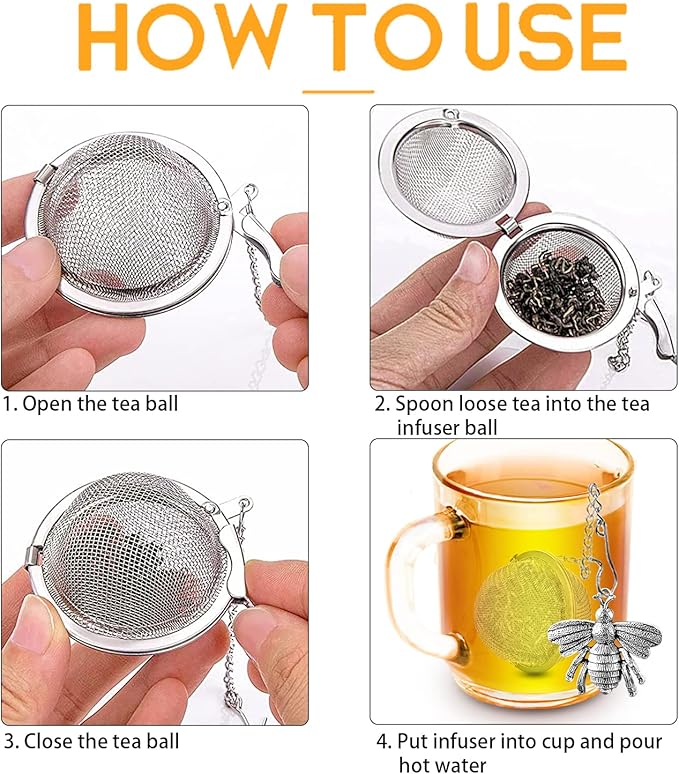 HOW TO USE

1. Open the tea ball

2. Spoon loose tea into the tea infuser ball

3. Close the tea ball

4. Put infuser into cup and pour hot water